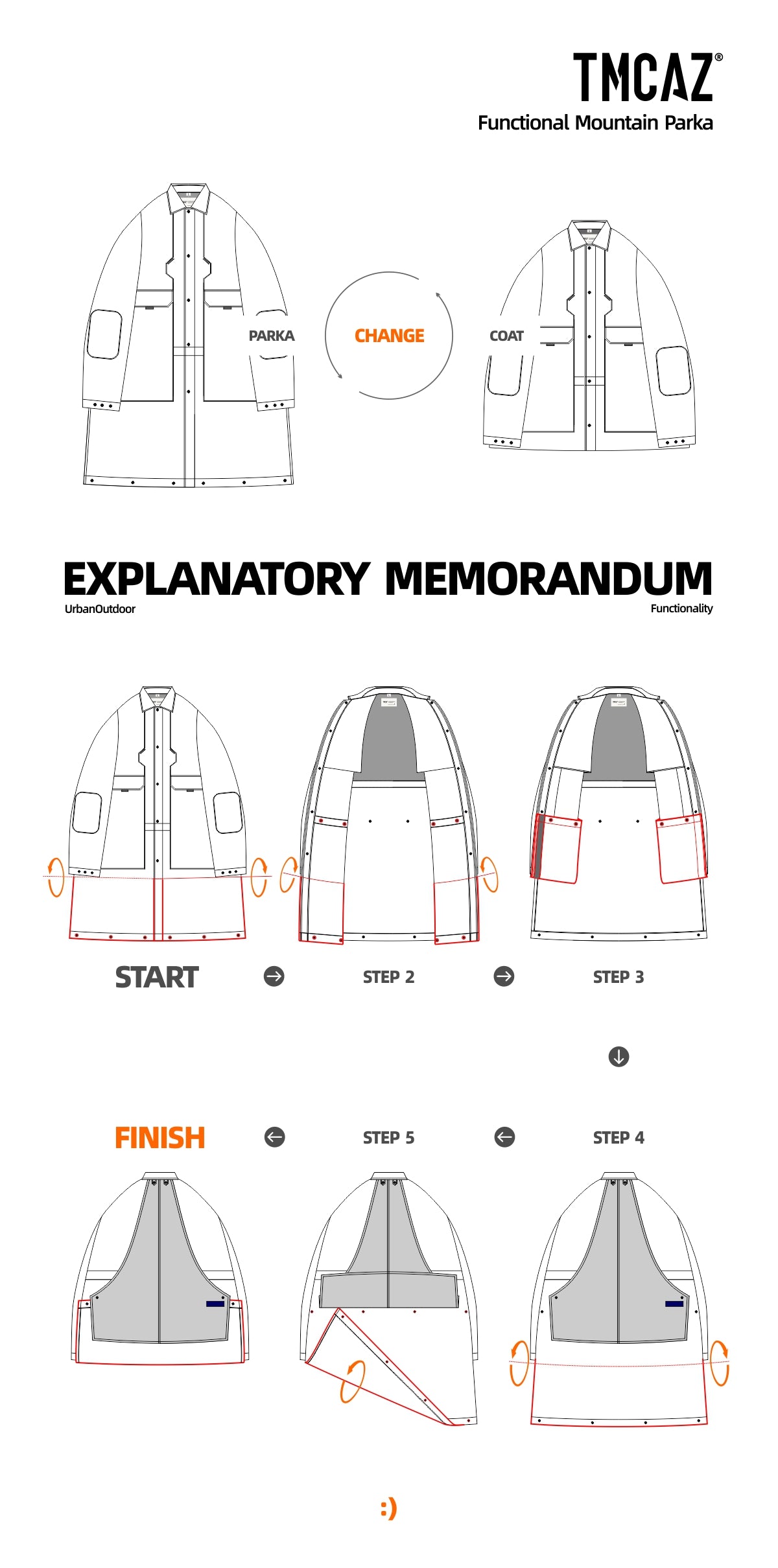 TMCAZ®
Functional Mountain Parka

PARKA
CHANGE
COAT

EXPLANATORY MEMORANDUM
UrbanOutdoor
Functionality

START
STEP 2
STEP 3

FINISH
STEP 5
STEP 4

:)