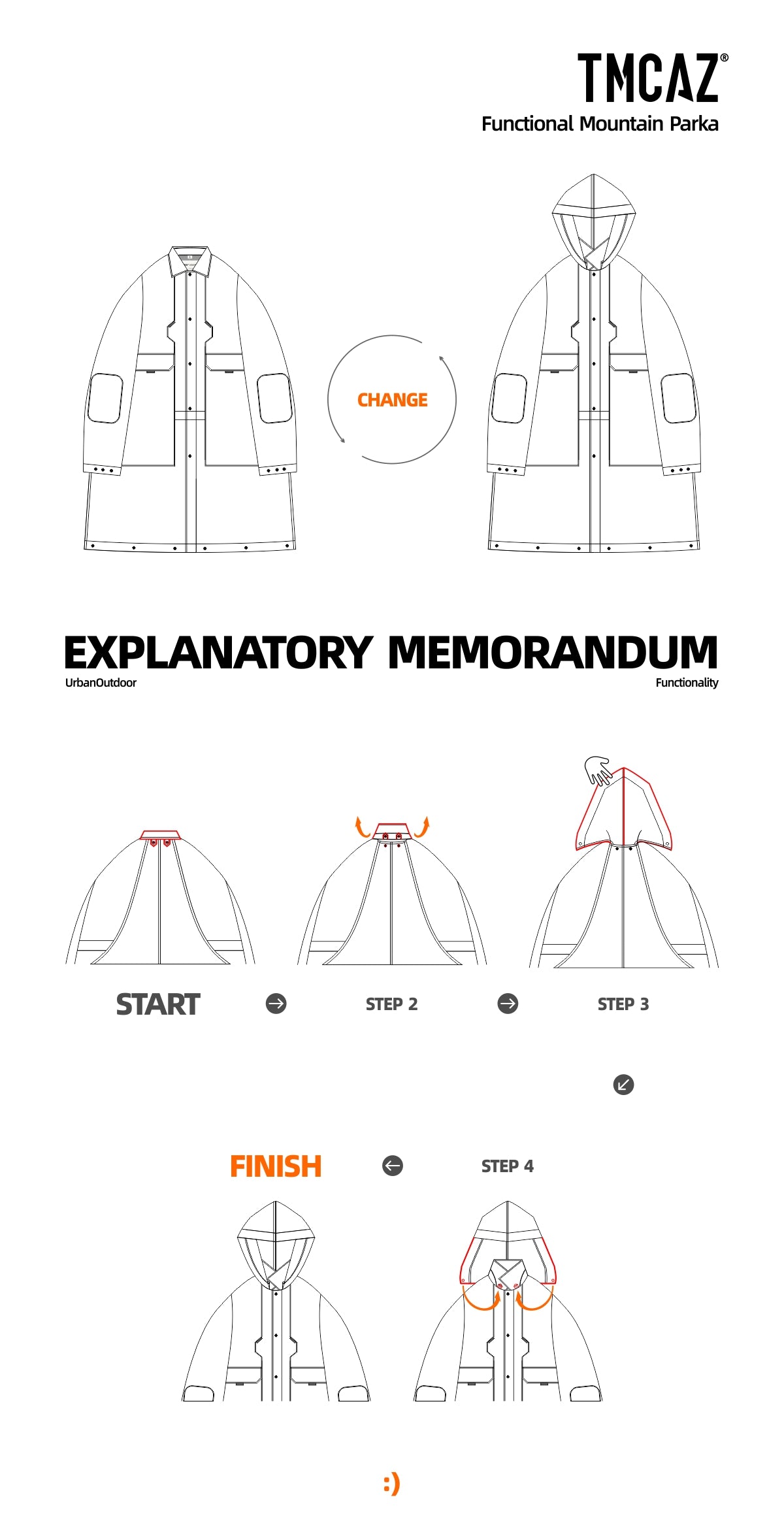 TMCAZ®
Functional Mountain Parka

CHANGE

EXPLANATORY MEMORANDUM
UrbanOutdoor
Functionality

START
STEP 2
STEP 3

FINISH
STEP 4

:)